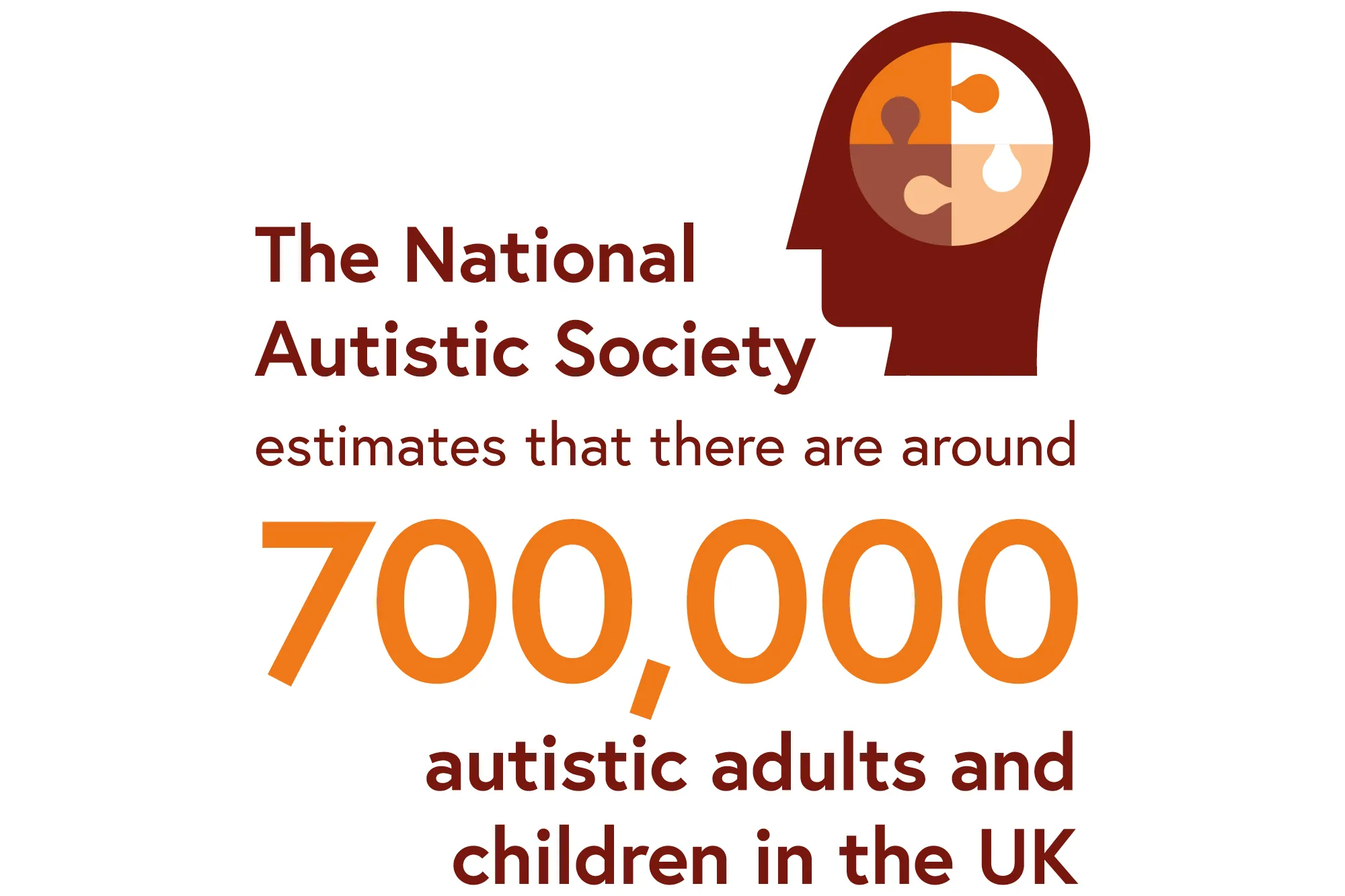 The National Autistic Society

estimates that there are around

700,000

autistic adults and children in the UK