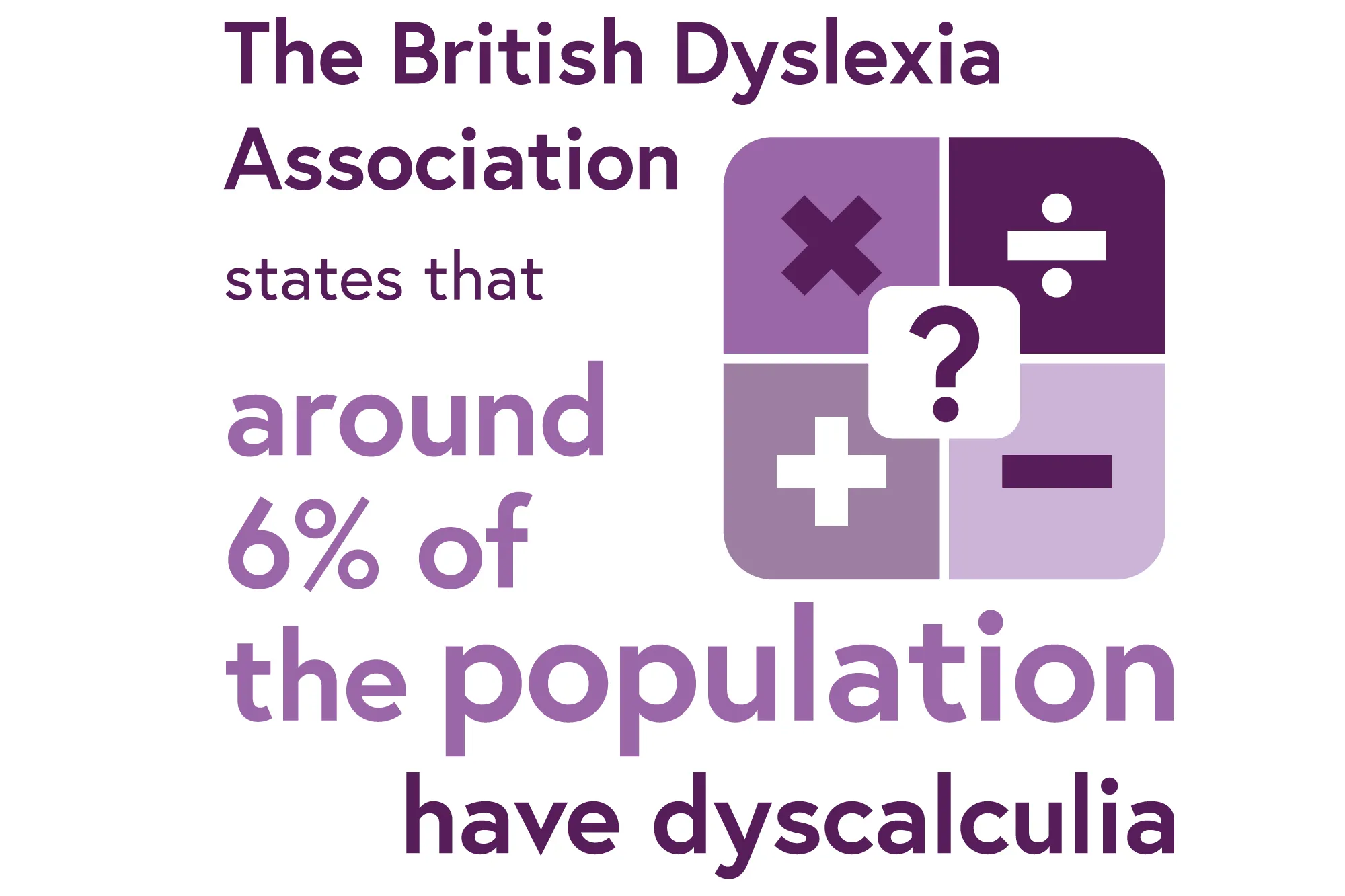 The British Dyslexia Association states that around 6% of the population have dyscalculia

×
÷
?
+
−