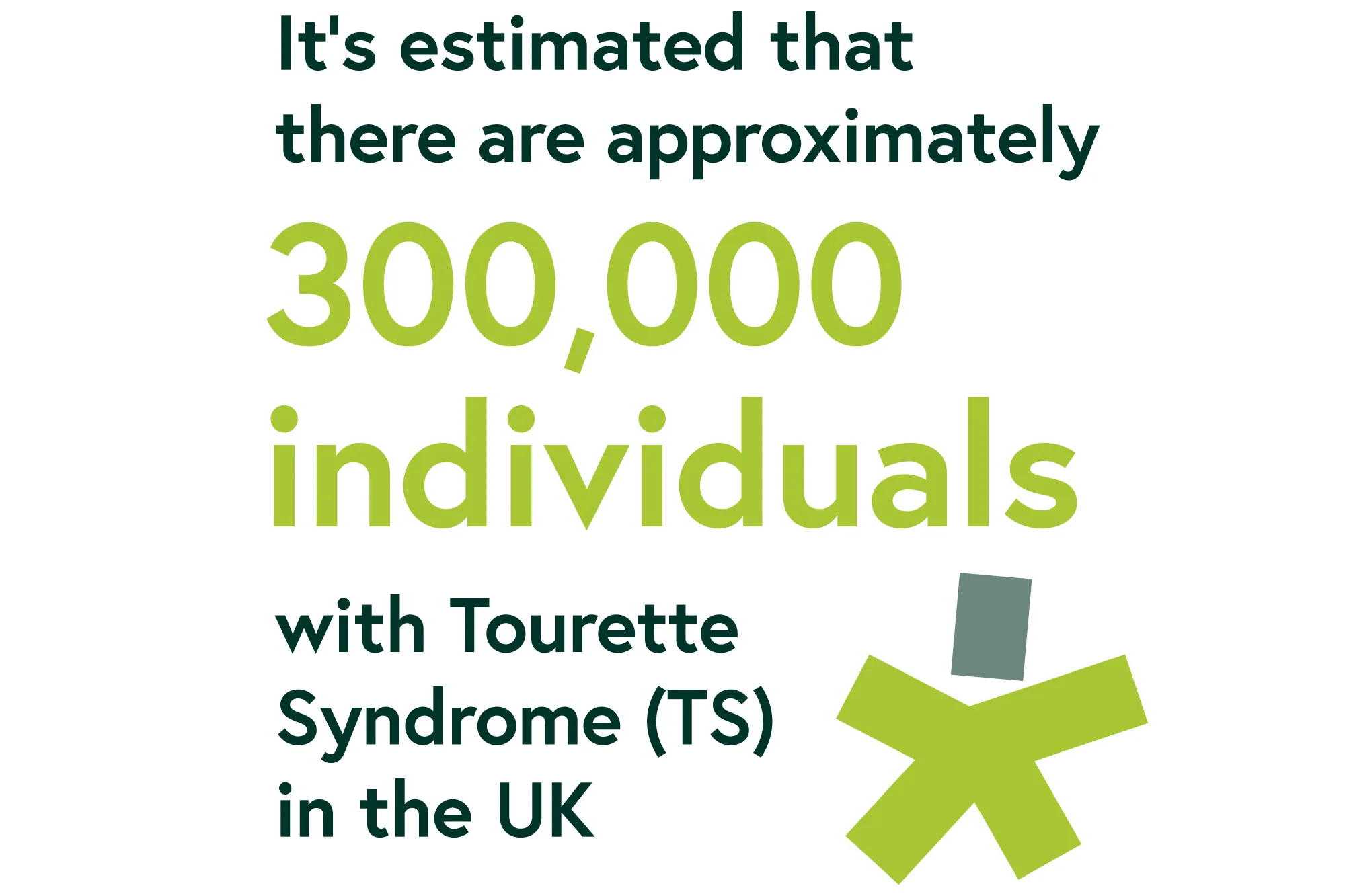 It's estimated that there are approximately

300,000 individuals

with Tourette Syndrome (TS) in the UK