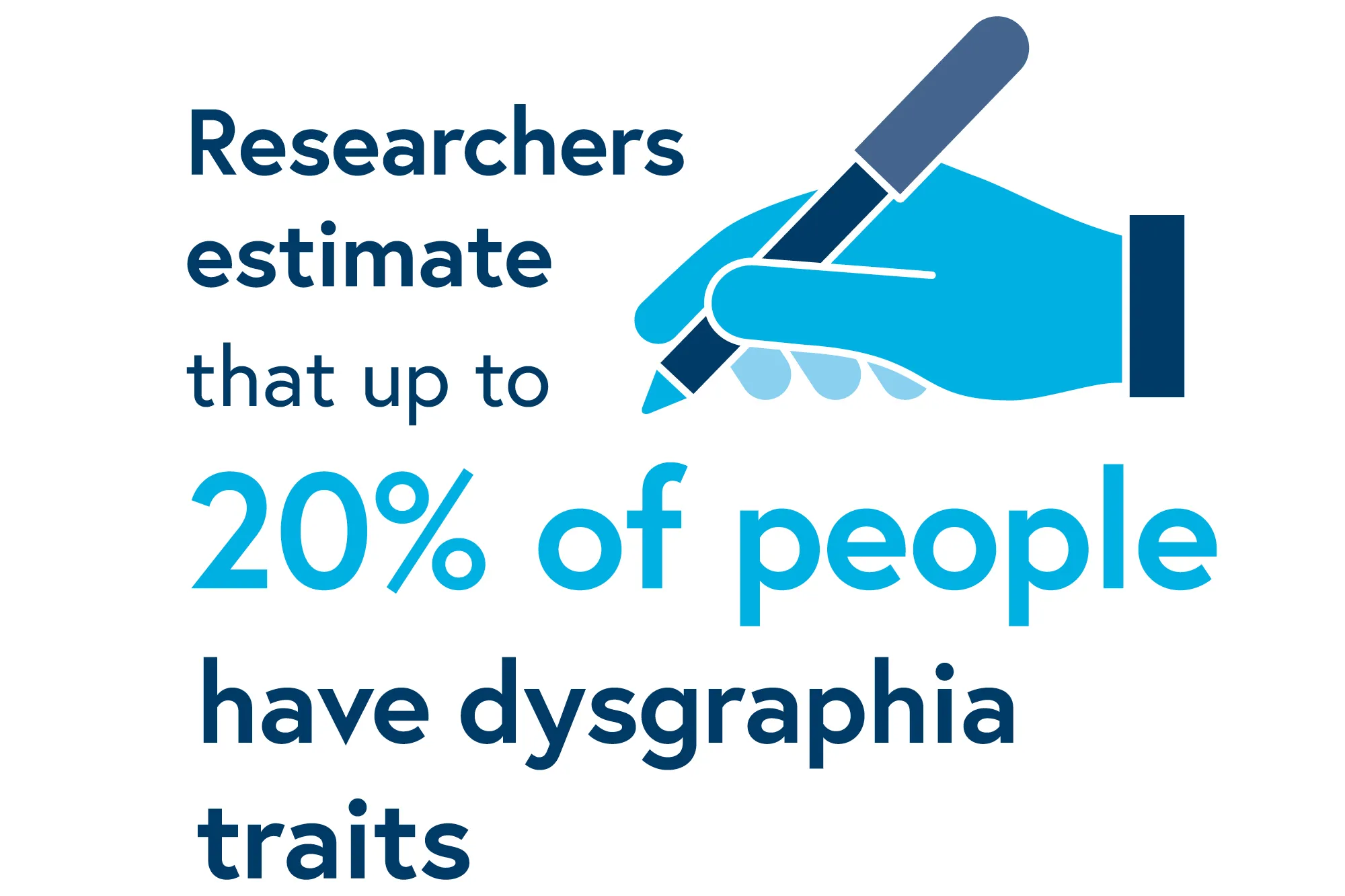 Researchers estimate that up to 20% of people have dysgraphia traits