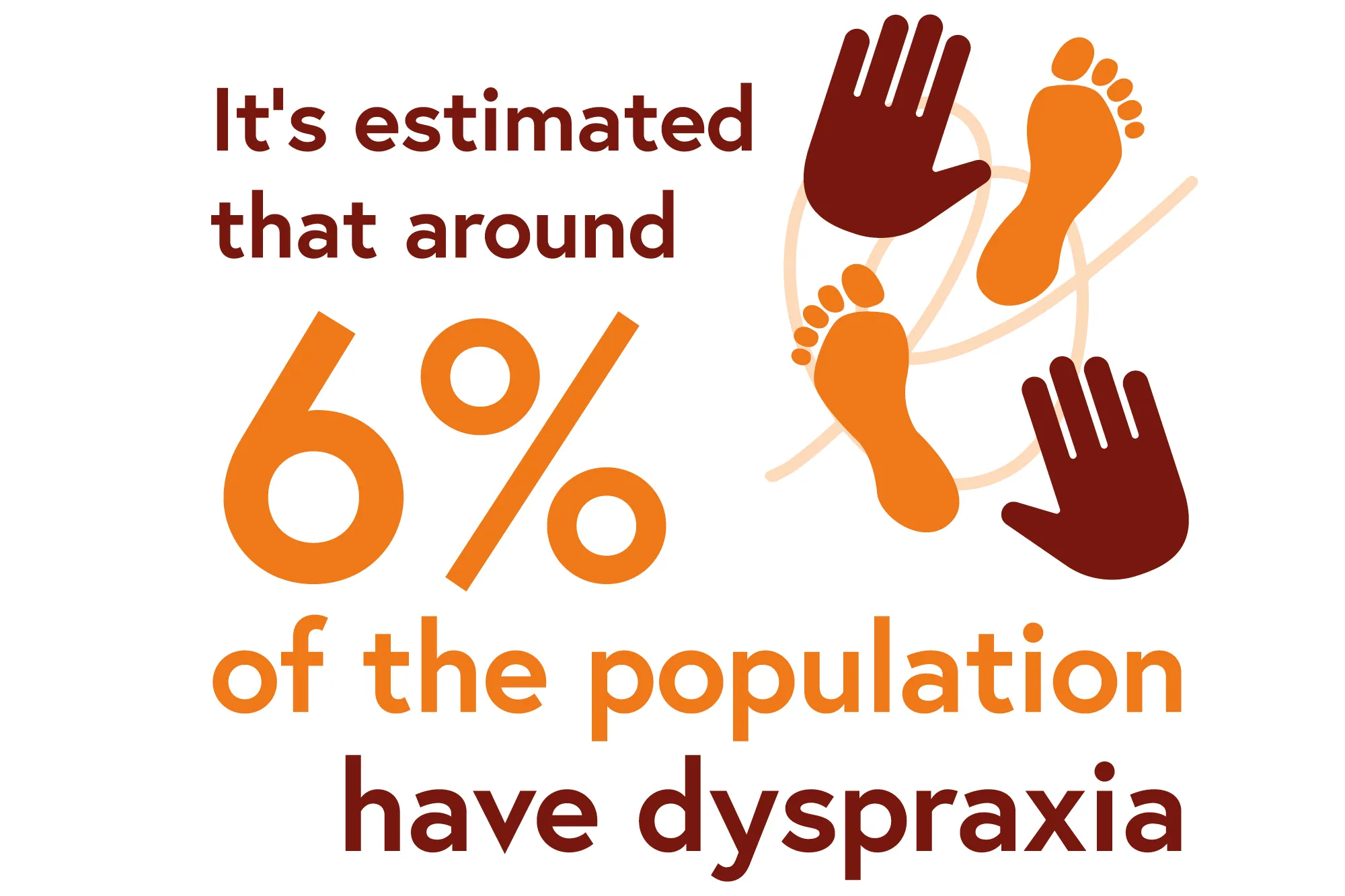 It's estimated that around

6%

of the population have dyspraxia