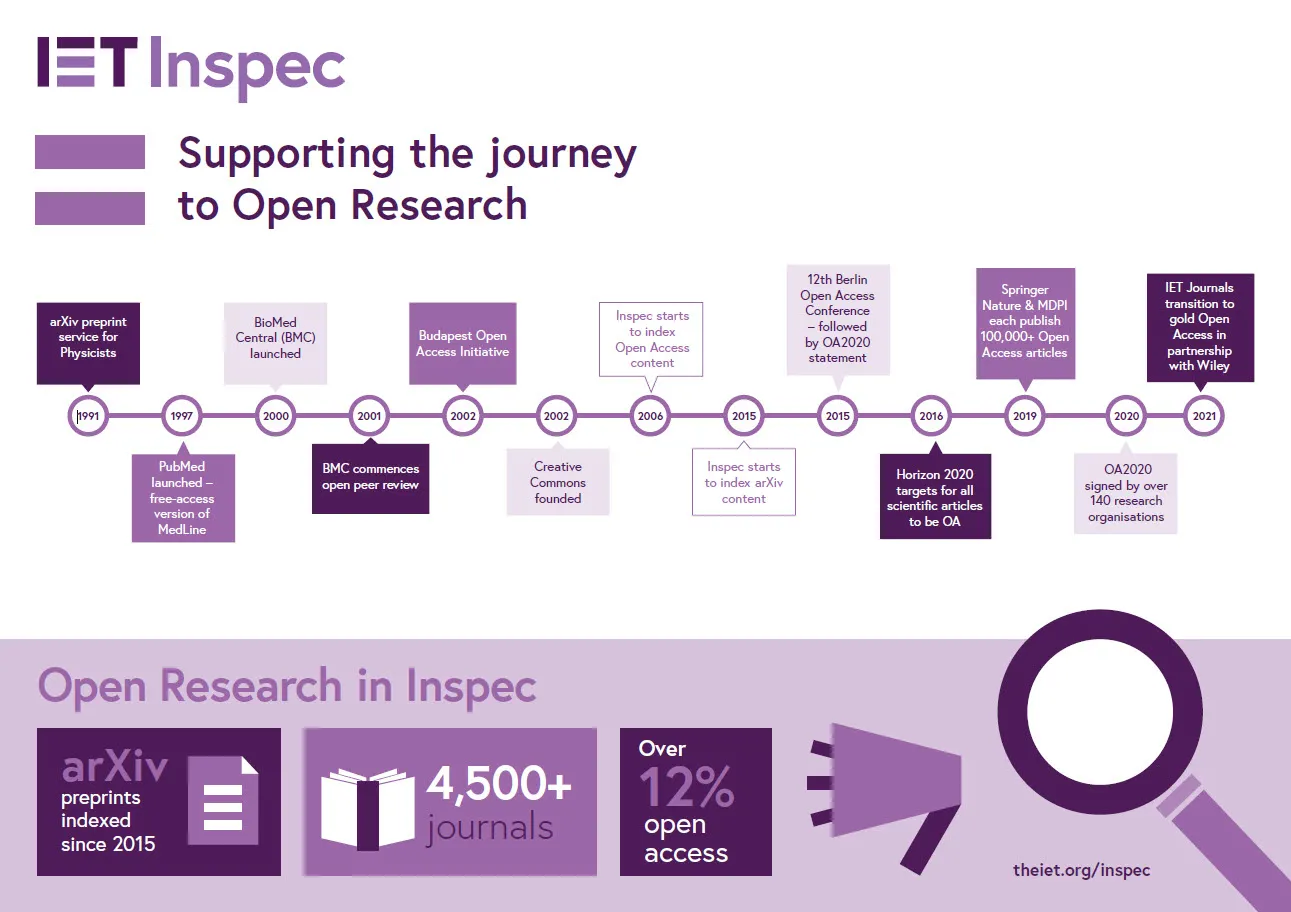 IET Inspec

Supporting the journey to Open Research

arXiv preprint service for Physicists

1991

1997

PubMed launched – free-access version of MedLine

BioMed Central (BMC) launched

2000

2001

BMC commences open peer review

Budapest Open Access Initiative

2002

2002

Creative Commons founded

Inspec starts to index Open Access content

2006

2015

Inspec starts to index arXiv content

12th Berlin Open Access Conference – followed by OA2020 statement

2015

2016

Horizon 2020 targets for all scientific articles to be OA

Springer Nature & MDPI each publish 100,000+ Open Access articles

2019

2020

OA2020 signed by over 140 research organisations

IET Journals transition to gold Open Access in partnership with Wiley

2021

Open Research in Inspec

arXiv preprints indexed since 2015

4,500+ journals

Over 12% open access

theiet.org/inspec