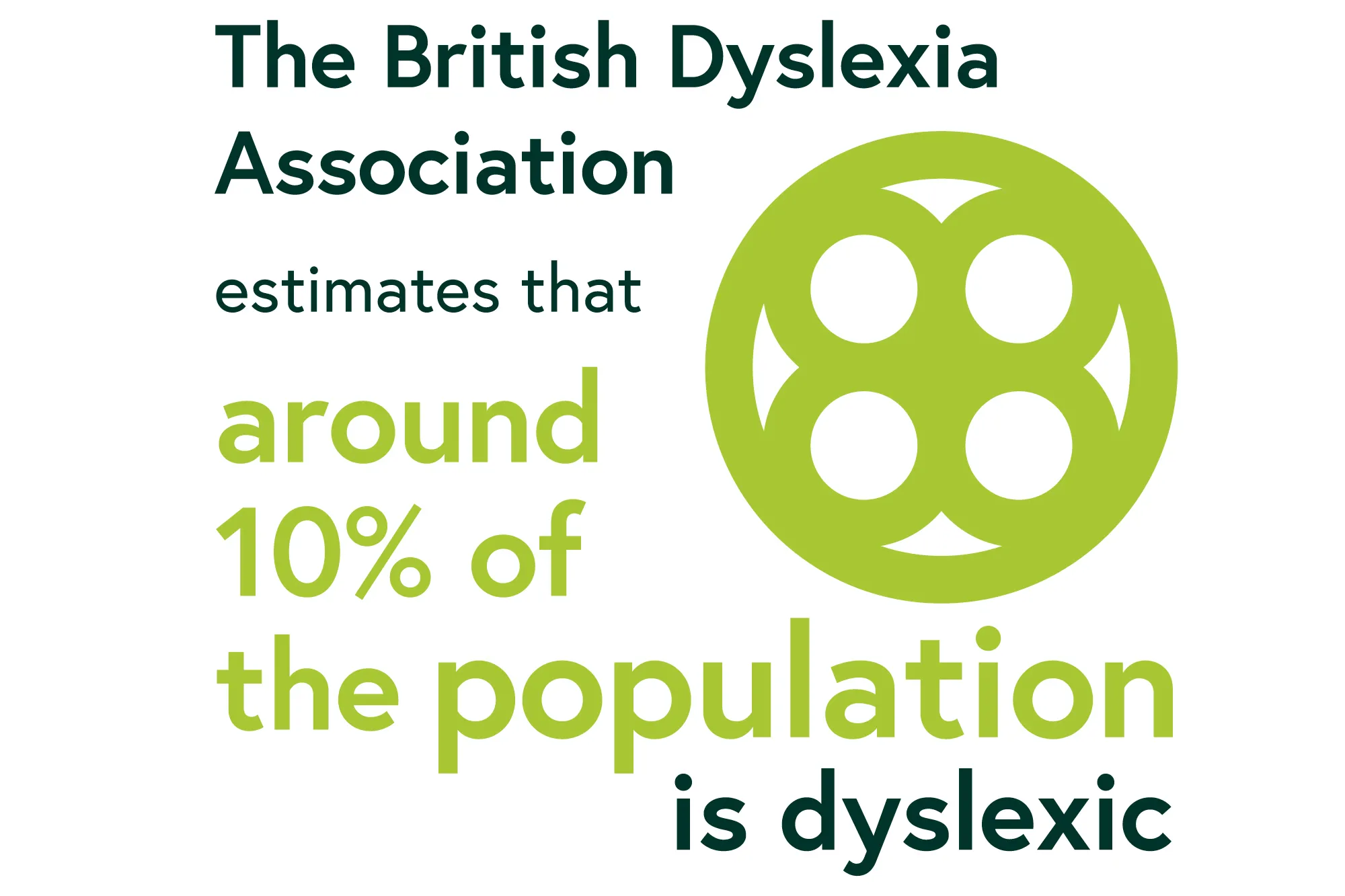 The British Dyslexia Association

estimates that

around 10% of the population is dyslexic