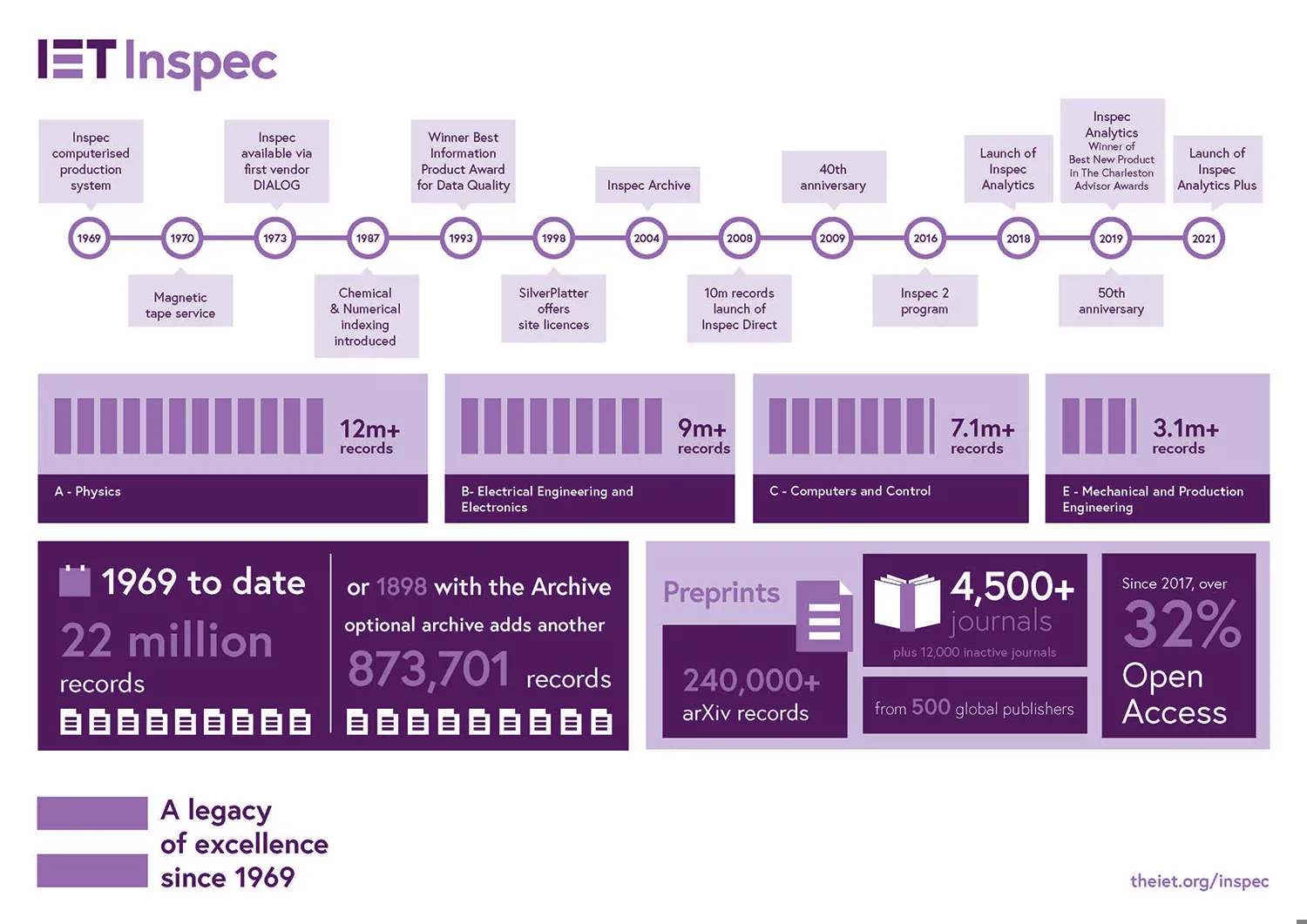 IET Inspec

Inspec computerised production system

1969

1970

Magnetic tape service

Inspec available via first vendor DIALOG

1973

1987

Chemical & Numerical indexing introduced

Winner Best Information Product Award for Data Quality

1993

1998

SilverPlatter offers site licences

Inspec Archive

2004

2008

10m records launch of Inspec Direct

40th anniversary

2009

2016

Inspec 2 program

Launch of Inspec Analytics

2018

Inspec Analytics Winner of Best New Product in The Charleston Advisor Awards

2019

50th anniversary

Launch of Inspec Analytics Plus

2021

12m+ records

A - Physics

9m+ records

B- Electrical Engineering and Electronics

7.1m+ records

C - Computers and Control

3.1m+ records

E - Mechanical and Production Engineering

1969 to date

22 million records

or 1898 with the Archive

optional archive adds another

873,701 records

Preprints

240,000+ arXiv records

4,500+ journals

plus 12,000 inactive journals

from 500 global publishers

Since 2017, over 32% Open Access

A legacy of excellence since 1969

theiet.org/inspec